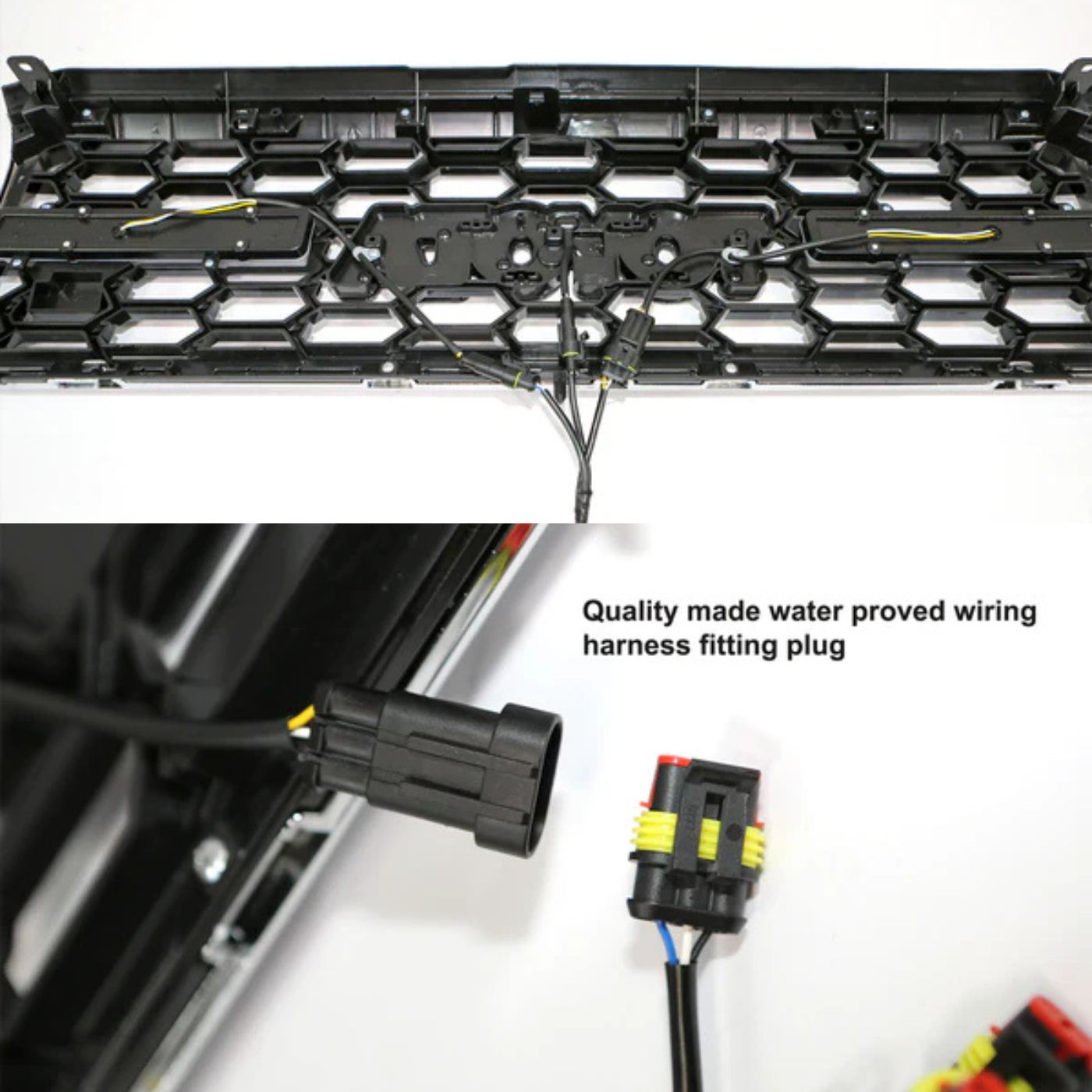 Quality made water proved wiring harness fitting plug